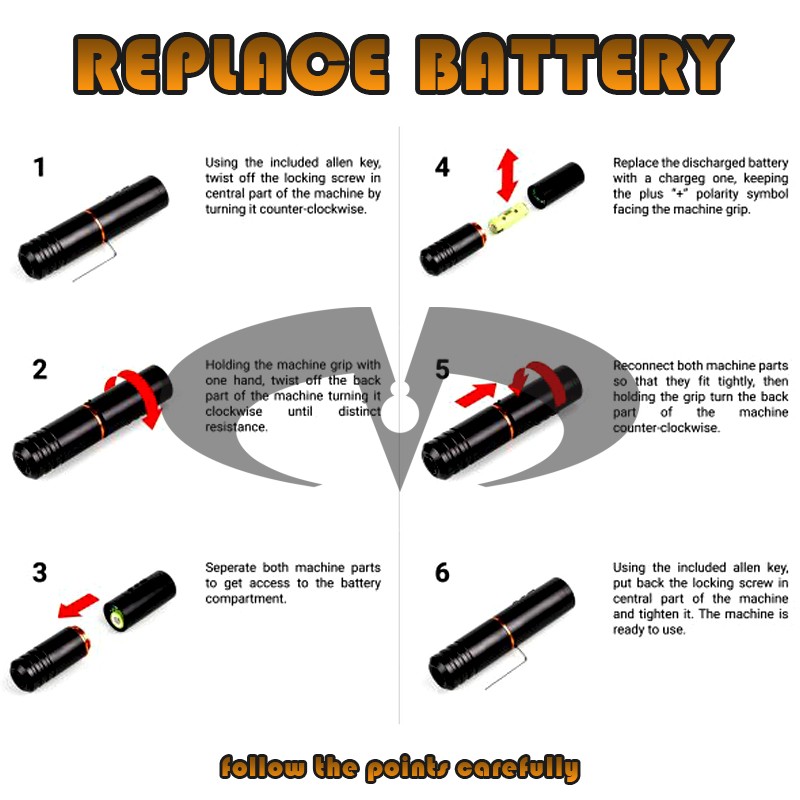 REPLACE BATTERY

1

Using the included allen key, twist off the locking screw in central part of the machine by turning it counter-clockwise.

2

Holding the machine grip with one hand, twist off the back part of the machine turning it clockwise until distinct resistance.

3

Seperate both machine parts to get access to the battery compartment.

4

Replace the discharged battery with a chargeg one, keeping the plus "+" polarity symbol facing the machine grip.

5

Reconnect both machine parts so that they fit tightly, then holding the grip turn the back part of the machine counter-clockwise.

6

Using the included allen key, put back the locking screw in central part of the machine and tighten it. The machine is ready to use.

follow the points carefully